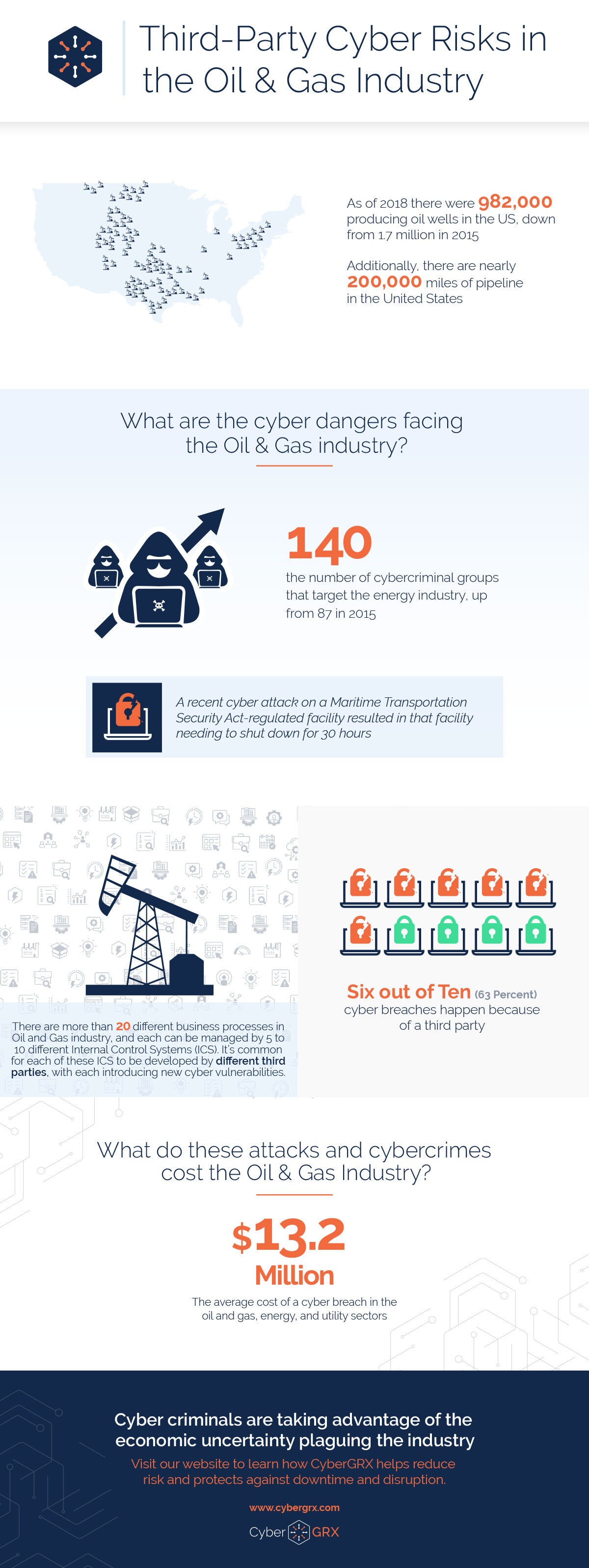 Third-Party Cyber Risks in the Oil & Gas Industry

As of 2018 there were 982,000 producing oil wells in the US, down from 1.7 million in 2015

Additionally, there are nearly 200,000 miles of pipeline in the United States

What are the cyber dangers facing the Oil & Gas industry?

140

the number of cybercriminal groups that target the energy industry, up from 87 in 2015

A recent cyber attack on a Maritime Transportation Security Act-regulated facility resulted in that facility needing to shut down for 30 hours

There are more than 20 different business processes in Oil and Gas industry, and each can be managed by 5 to 10 different Internal Control Systems (ICS). It's common for each of these ICS to be developed by different third parties, with each introducing new cyber vulnerabilities.

Six out of Ten (63 Percent) cyber breaches happen because of a third party

What do these attacks and cybercrimes cost the Oil & Gas Industry?

$13.2 Million

The average cost of a cyber breach in the oil and gas, energy, and utility sectors

Cyber criminals are taking advantage of the economic uncertainty plaguing the industry

Visit our website to learn how CyberGRX helps reduce risk and protects against downtime and disruption.

www.cybergrx.com

Cyber GRX